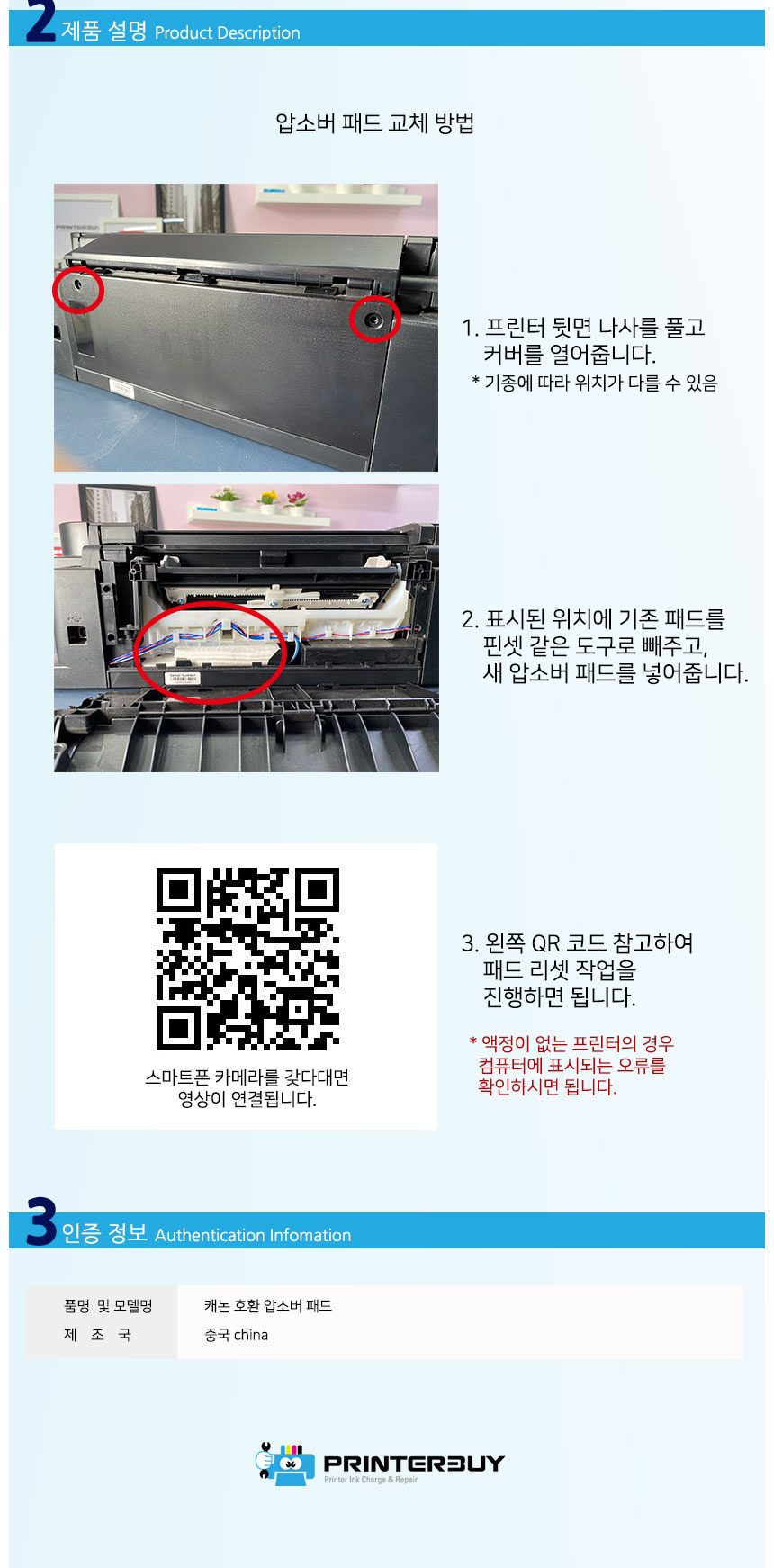 2 제품 설명 Product Description

압소버 패드 교체 방법

1. 프린터 뒷면 나사를 풀고 커버를 열어줍니다.
* 기종에 따라 위치가 다를 수 있음

2. 표시된 위치에 기존 패드를 핀셋 같은 도구로 빼주고, 새 압소버 패드를 넣어줍니다.

스마트폰 카메라를 갖다대면 영상이 연결됩니다.

3. 왼쪽 QR 코드 참고하여 패드 리셋 작업을 진행하면 됩니다.

* 액정이 없는 프린터의 경우 컴퓨터에 표시되는 오류를 확인하시면 됩니다.

3 인증 정보 Authentication Infomation

| 품명 및 모델명 | 캐논 호환 압소버 패드 |
|---|---|
| 제 조 국 | 중국 china |

PRINTERBUY
Printer Ink Charge & Repair